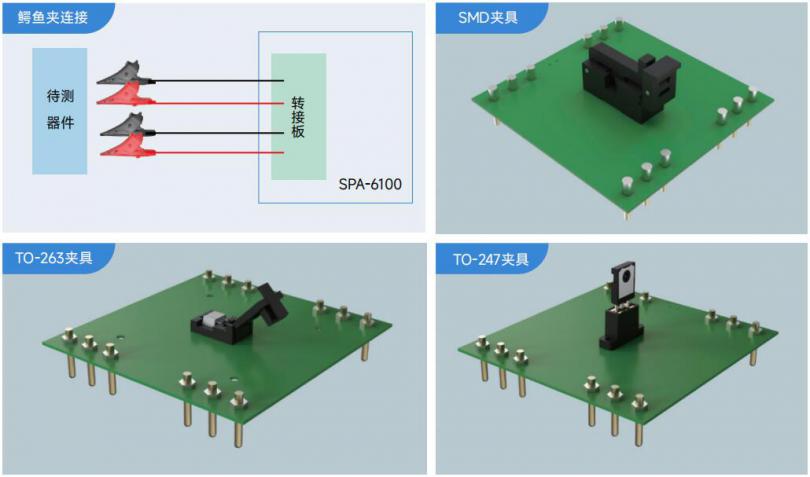 鳄鱼夹连接

待测器件

转接板

SPA-6100

SMD夹具

TO-263夹具

TO-247夹具